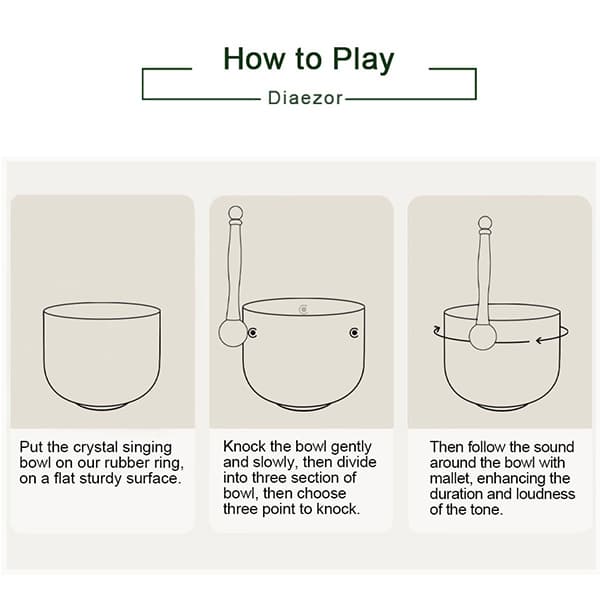 How to Play

Diaezor

Put the crystal singing bowl on our rubber ring, on a flat sturdy surface.

Knock the bowl gently and slowly, then divide into three section of bowl, then choose three point to knock.

Then follow the sound around the bowl with mallet, enhancing the duration and loudness of the tone.